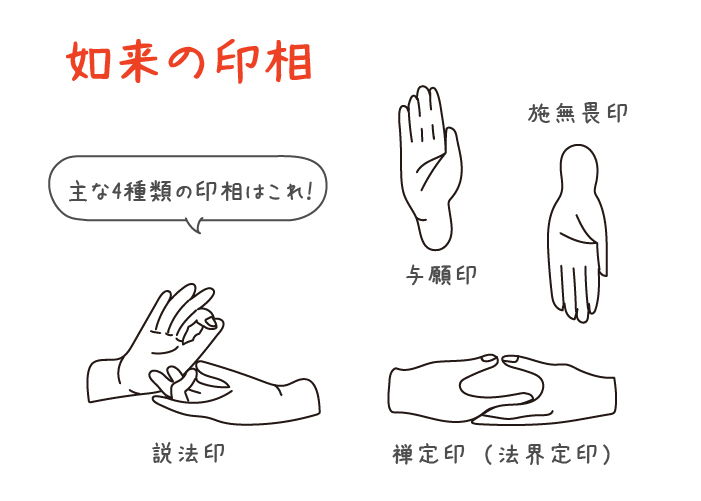 如来の印相

主な4種類の印相はこれ!

施無畏印

与願印

説法印

禅定印（法界定印）